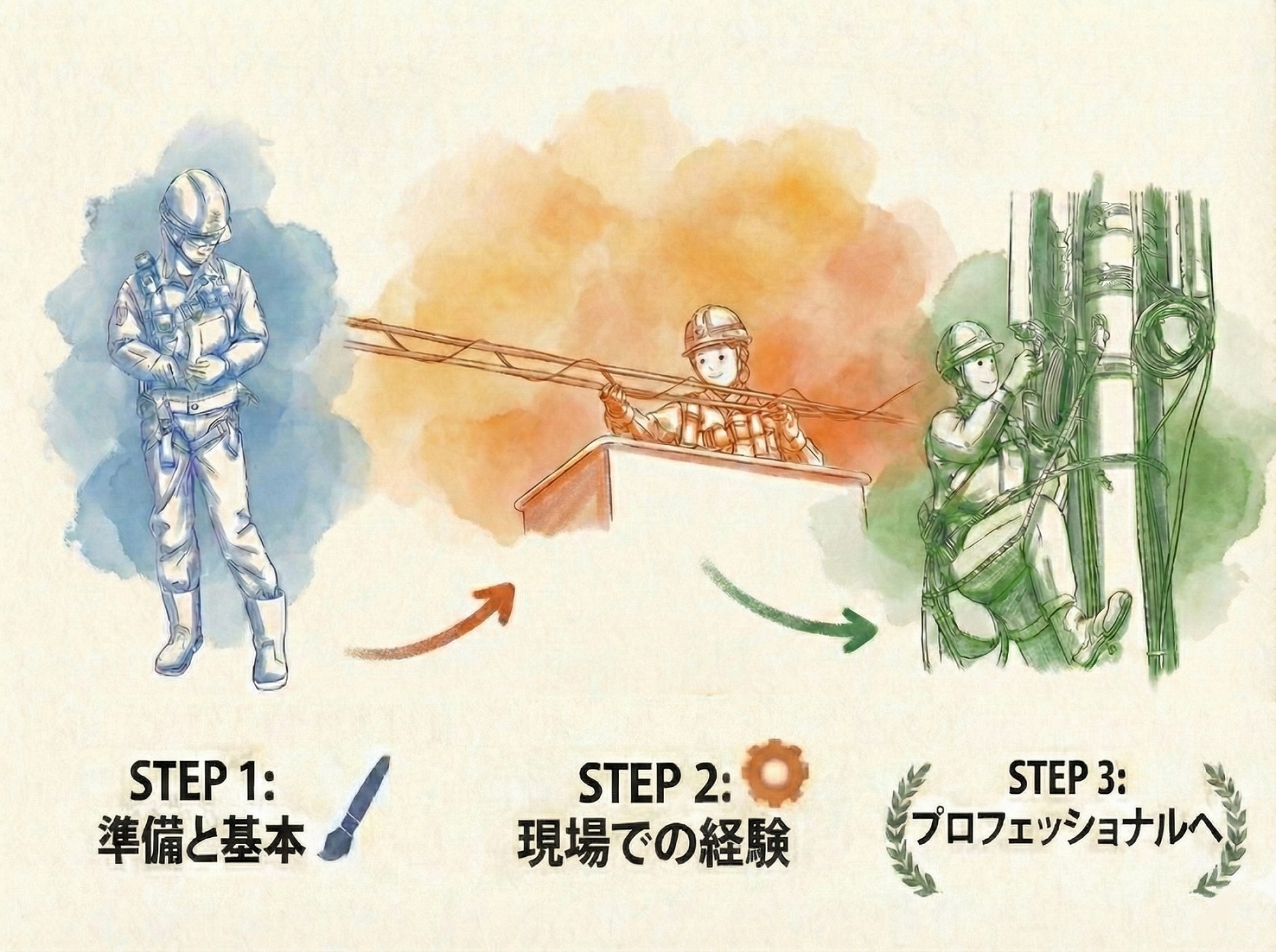 STEP 1:
準備と基本

STEP 2:
現場での経験

STEP 3:
プロフェッショナルへ